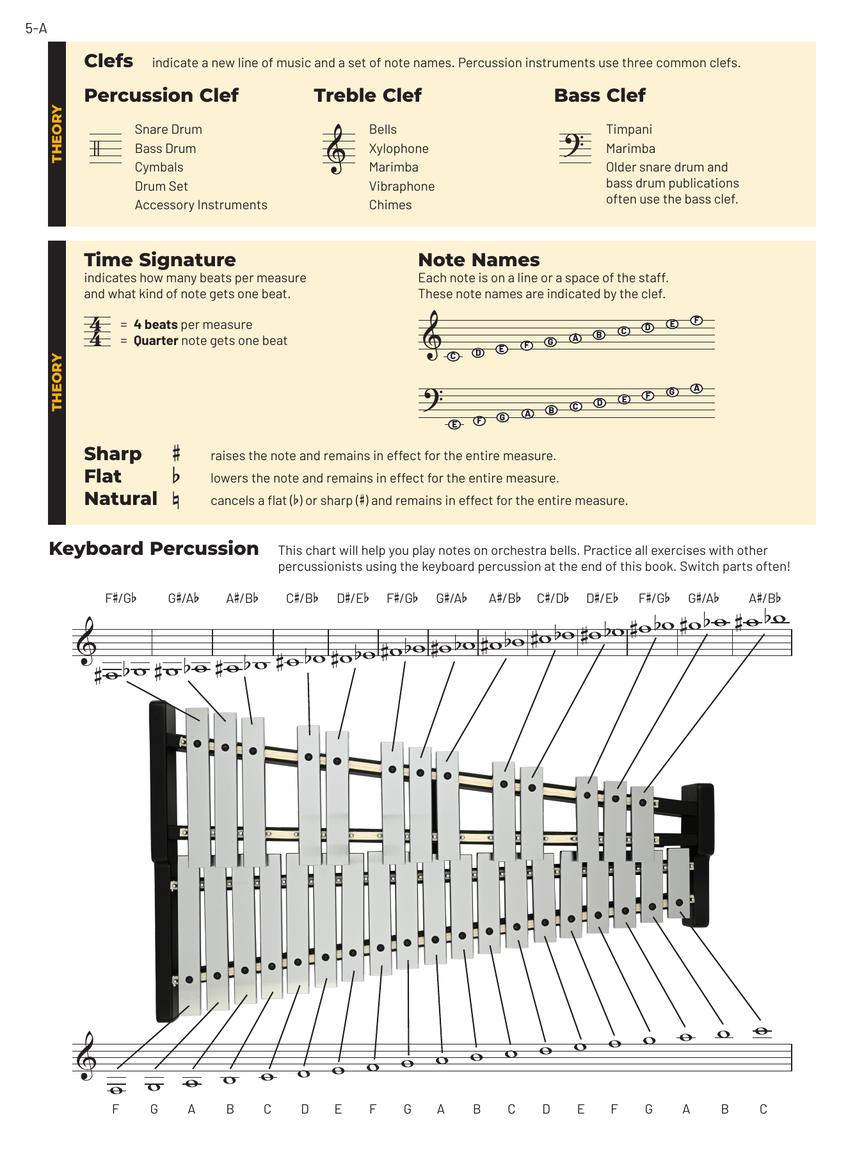 5-A

THEORY

**Clefs** indicate a new line of music and a set of note names. Percussion instruments use three common clefs.

**Percussion Clef**
Snare Drum
Bass Drum
Cymbals
Drum Set
Accessory Instruments

**Treble Clef**
Bells
Xylophone
Marimba
Vibraphone
Chimes

**Bass Clef**
Timpani
Marimba
Older snare drum and bass drum publications often use the bass clef.

THEORY

**Time Signature**
indicates how many beats per measure and what kind of note gets one beat.

$\frac{4}{4}$ = **4 beats** per measure
= **Quarter** note gets one beat

**Note Names**
Each note is on a line or a space of the staff.
These note names are indicated by the clef.

C D E F G A B C D E F

E F G A B C D E F G A

**Sharp** ♯ raises the note and remains in effect for the entire measure.
**Flat** ♭ lowers the note and remains in effect for the entire measure.
**Natural** ♮ cancels a flat (♭) or sharp (♯) and remains in effect for the entire measure.

**Keyboard Percussion** This chart will help you play notes on orchestra bells. Practice all exercises with other percussionists using the keyboard percussion at the end of this book. Switch parts often!

F♯/G♭ G♯/A♭ A♯/B♭ C♯/B♭ D♯/E♭ F♯/G♭ G♯/A♭ A♯/B♭ C♯/D♭ D♯/E♭ F♯/G♭ G♯/A♭ A♯/B♭

F G A B C D E F G A B C D E F G A B C