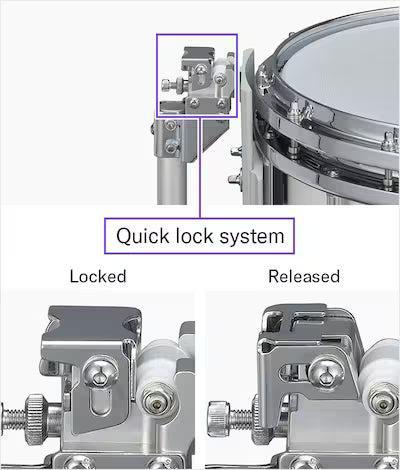 Quick lock system

Locked

Released