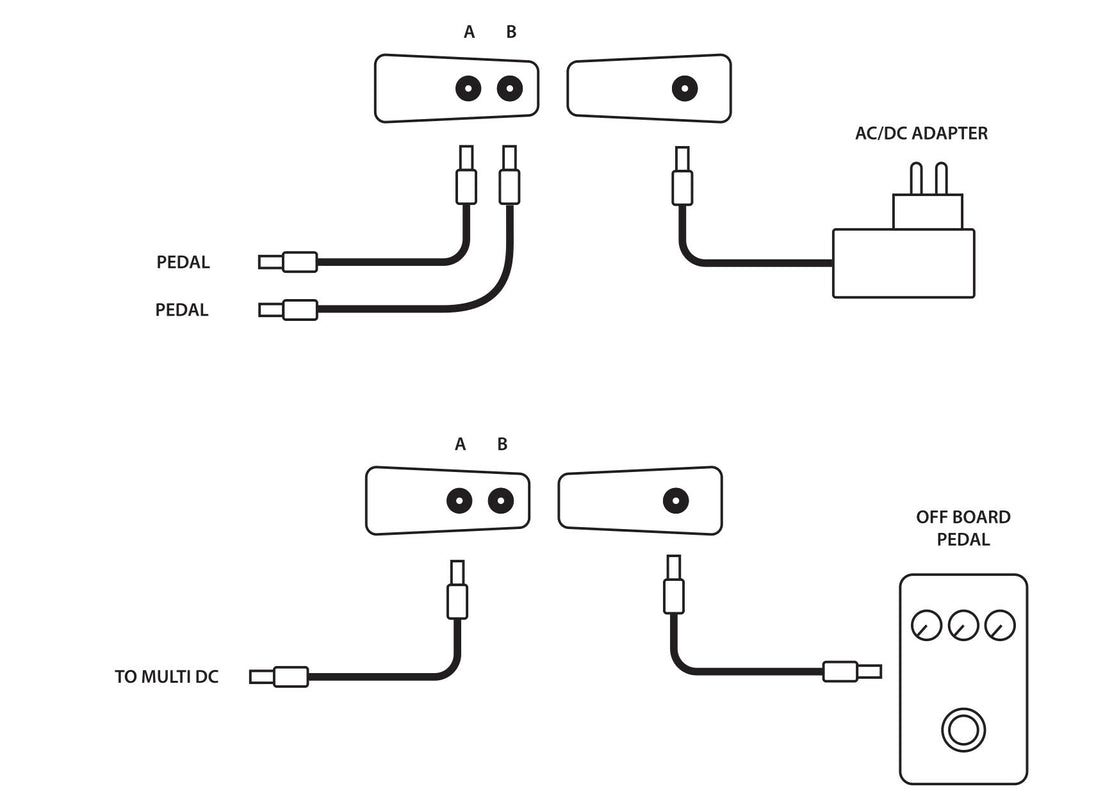 A B

AC/DC ADAPTER

PEDAL

PEDAL

A B

OFF BOARD PEDAL

TO MULTI DC